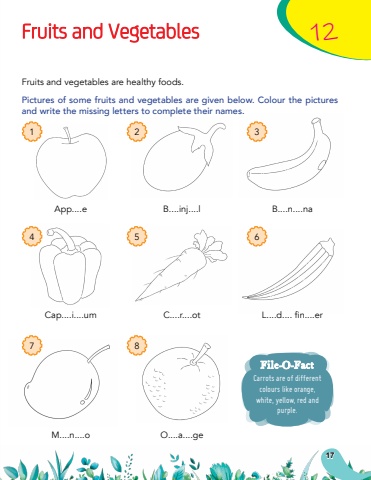 Fruits and Vegetables

12

Fruits and vegetables are healthy foods.

Pictures of some fruits and vegetables are given below. Colour the pictures and write the missing letters to complete their names.

1

App....e

2

B....inj....l

3

B....n....na

4

Cap....i....um

5

C....r....ot

6

L....d.... fin....er

7

M....n....o

8

O....a....ge

File-O-Fact

Carrots are of different colours like orange, white, yellow, red and purple.

17